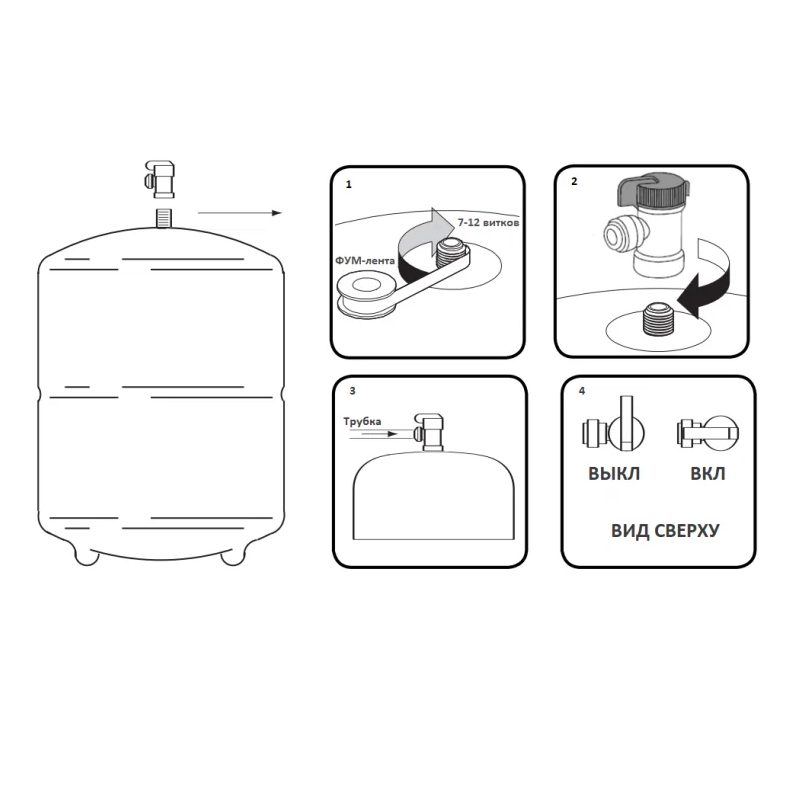 1
7-12 витков
ФУМ-лента

2

3
Трубка

4
ВЫКЛ
ВКЛ
ВИД СВЕРХУ