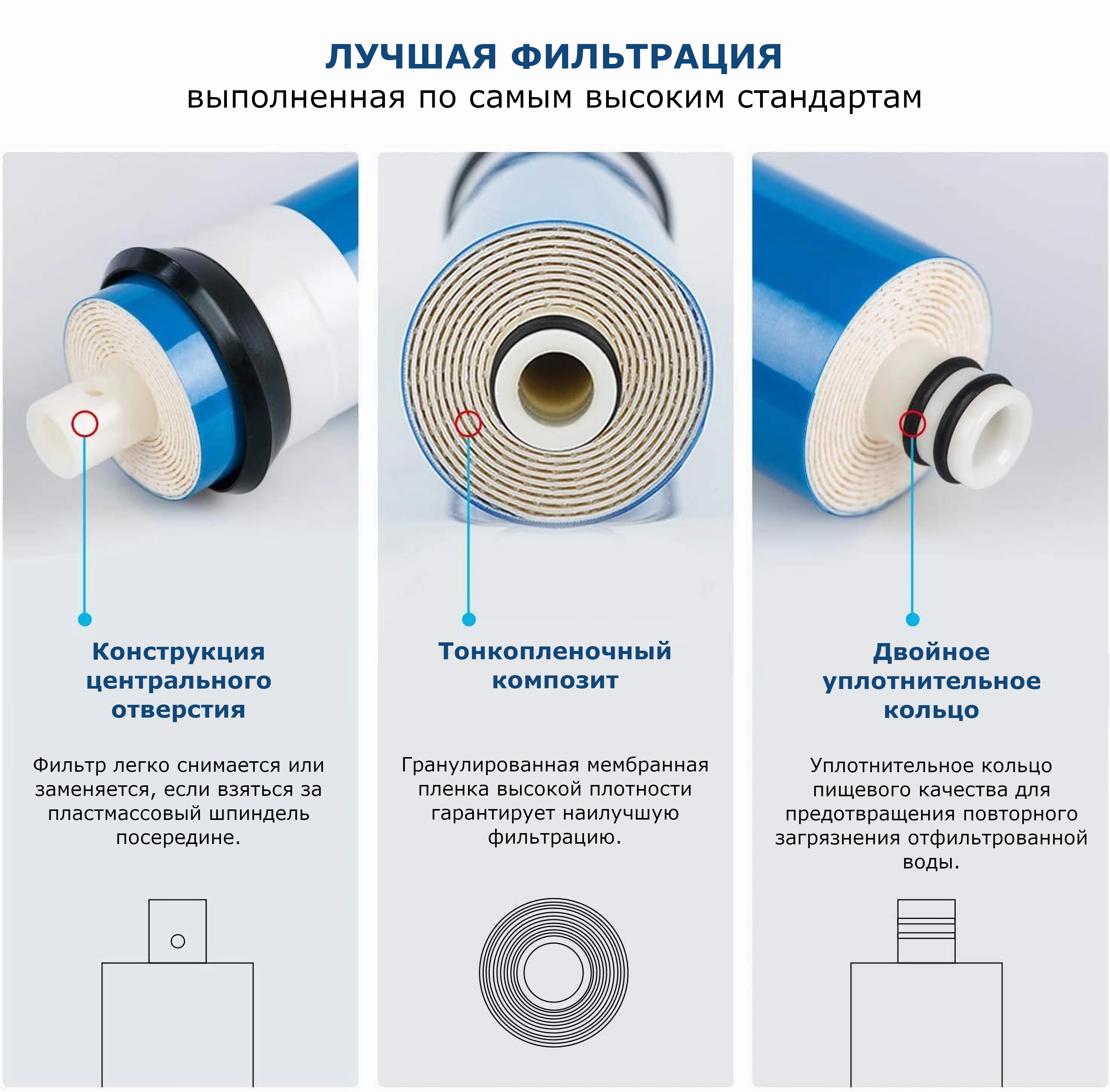 ЛУЧШАЯ ФИЛЬТРАЦИЯ
выполненная по самым высоким стандартам

Конструкция центрального отверстия

Фильтр легко снимается или заменяется, если взяться за пластмассовый шпиндель посередине.

Тонкопленочный композит

Гранулированная мембранная пленка высокой плотности гарантирует наилучшую фильтрацию.

Двойное уплотнительное кольцо

Уплотнительное кольцо пищевого качества для предотвращения повторного загрязнения отфильтрованной воды.